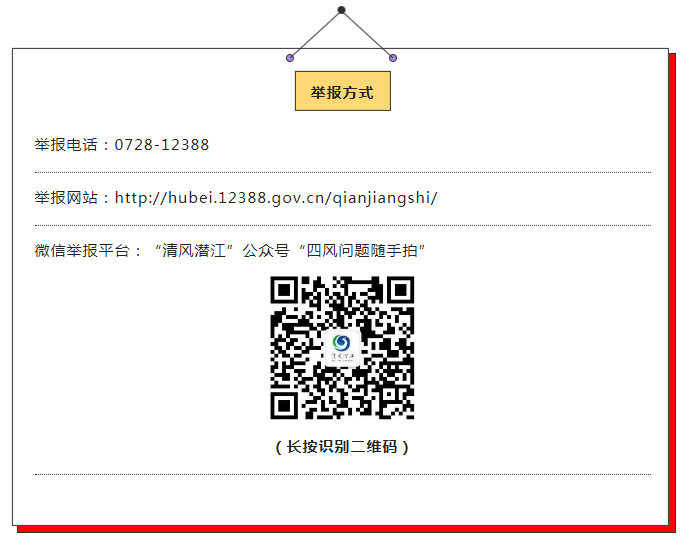 举报方式

举报电话：0728-12388

举报网站：http://hubei.12388.gov.cn/qianjiangshi/

微信举报平台：“清风潜江”公众号“四风问题随手拍”

（长按识别二维码）