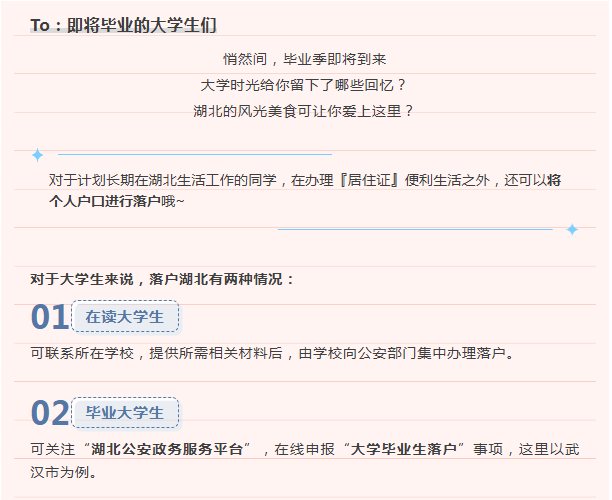 To：即将毕业的大学生们

悄然间，毕业季即将到来

大学时光给你留下了哪些回忆？

湖北的风光美食可让你爱上这里？

对于计划长期在湖北生活工作的同学，在办理『居住证』便利生活之外，还可以将个人户口进行落户哦~

对于大学生来说，落户湖北有两种情况：

01 在读大学生

可联系所在学校，提供所需相关材料后，由学校向公安部门集中办理落户。

02 毕业大学生

可关注“湖北公安政务服务平台”，在线申报“大学毕业生落户”事项，这里以武汉市为例。