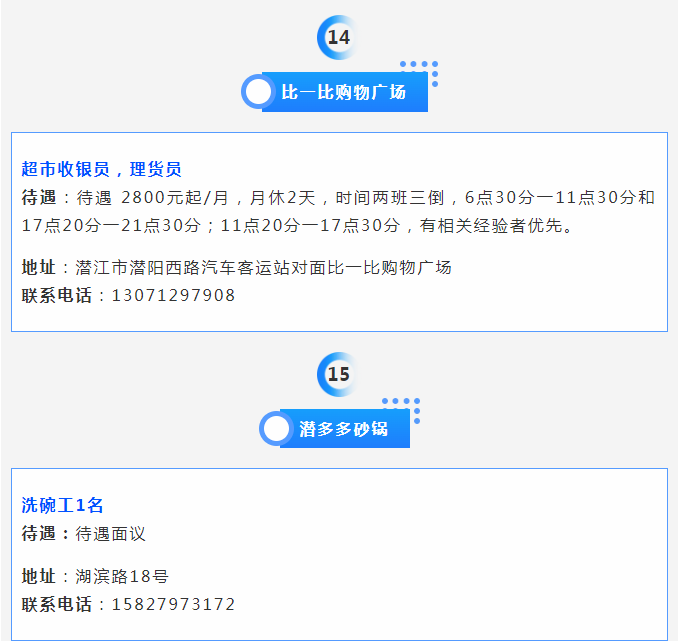 14

比一比购物广场

超市收银员，理货员
待遇：待遇 2800元起/月，月休2天，时间两班三倒，6点30分一11点30分和17点20分一21点30分；11点20分一17点30分，有相关经验者优先。

地址：潜江市潜阳西路汽车客运站对面比一比购物广场
联系电话：13071297908

15

潜多多砂锅

洗碗工1名
待遇：待遇面议

地址：湖滨路18号
联系电话：15827973172