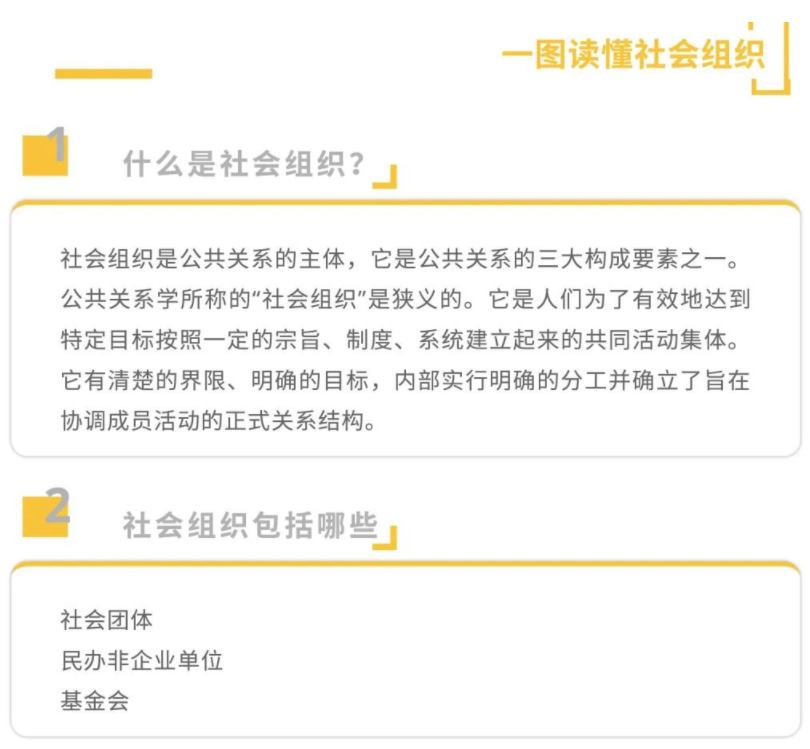 一图读懂社会组织

1

什么是社会组织?

社会组织是公共关系的主体，它是公共关系的三大构成要素之一。公共关系学所称的“社会组织”是狭义的。它是人们为了有效地达到特定目标按照一定的宗旨、制度、系统建立起来的共同活动集体。它有清楚的界限、明确的目标，内部实行明确的分工并确立了旨在协调成员活动的正式关系结构。

2

社会组织包括哪些

社会团体
民办非企业单位
基金会